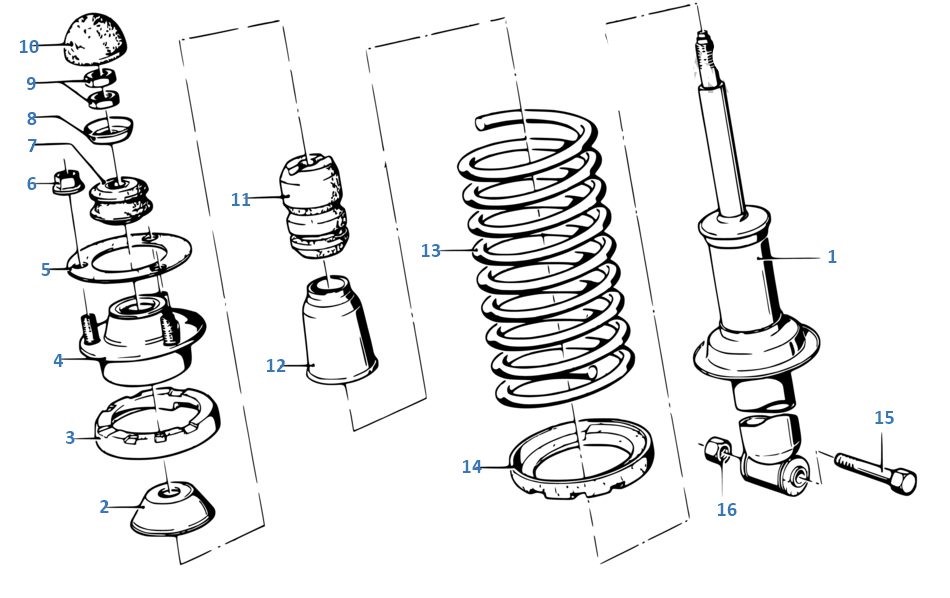 10
9
8
7
6
5
4
3
2
11
12
13
14
1
15
16